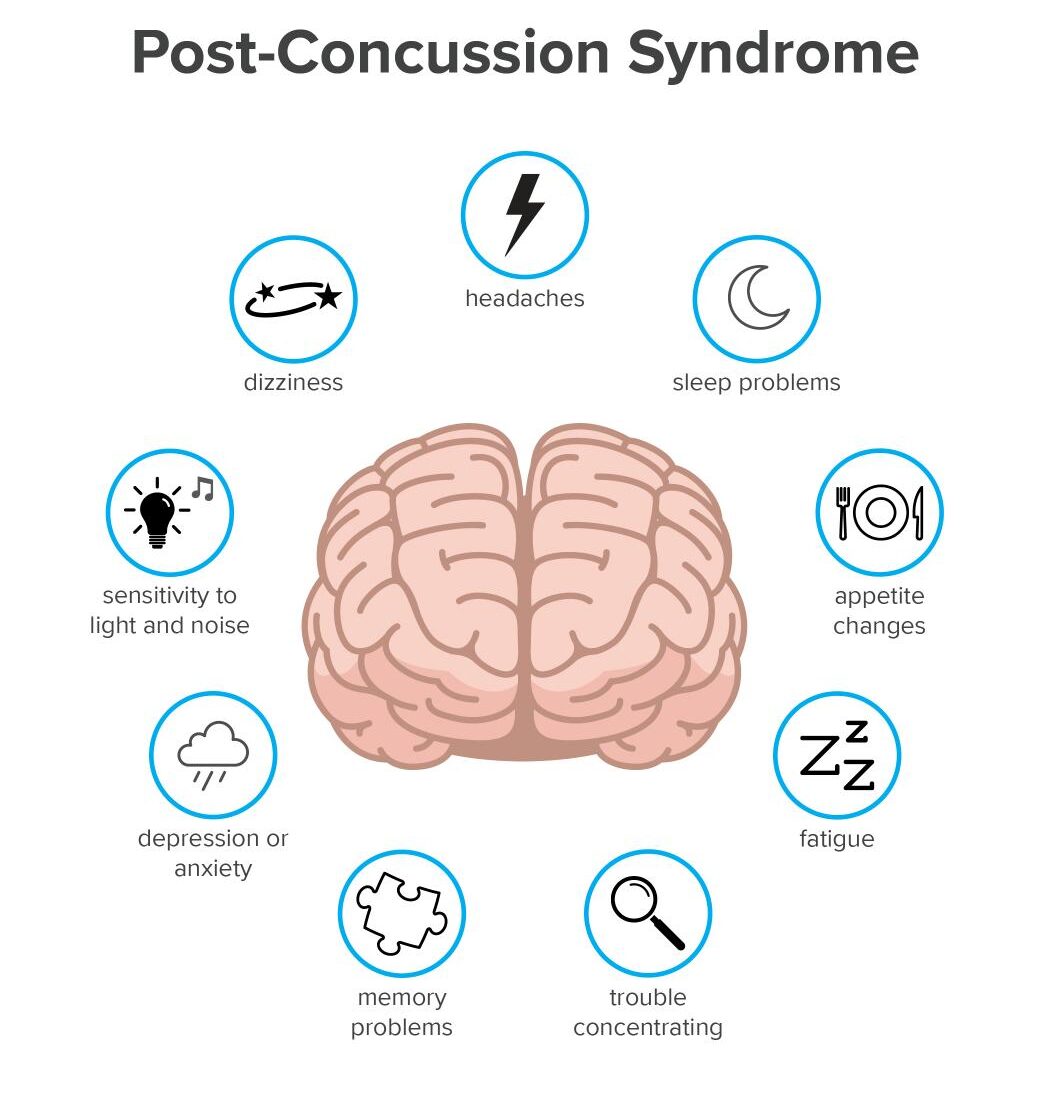 Post-Concussion Syndrome

headaches

dizziness

sleep problems

sensitivity to light and noise

appetite changes

depression or anxiety

fatigue

memory problems

trouble concentrating